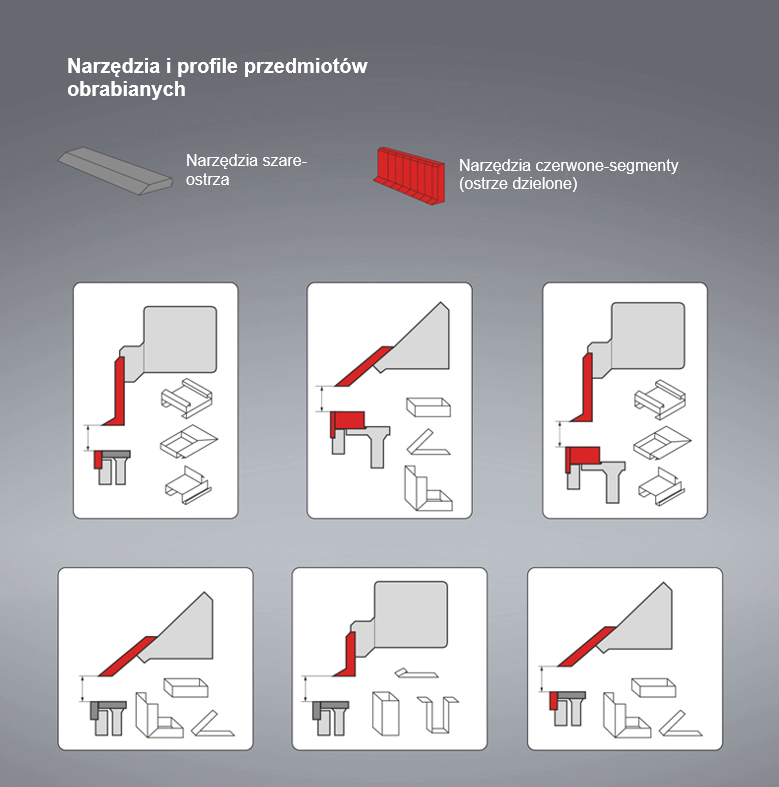 Narzędzia i profile przedmiotów obrabianych

Narzędzia szare-ostrza

Narzędzia czerwone-segmenty (ostrze dzielone)